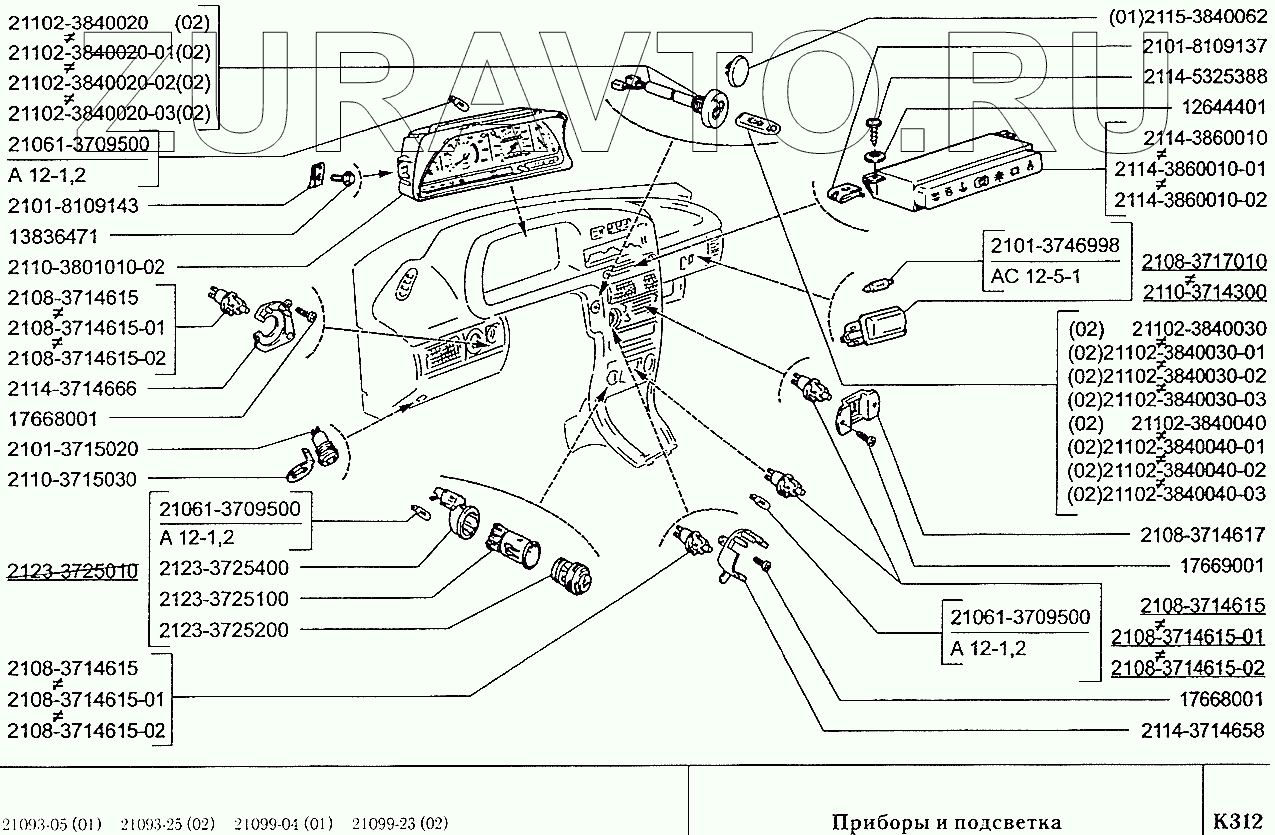 ZURAVTO.RU

21102-3840020 (02)
21102-3840020-01(02)
21102-3840020-02(02)
21102-3840020-03(02)
21061-3709500
A 12-1,2
2101-8109143
13836471
2110-3801010-02
2108-3714615
2108-3714615-01
2108-3714615-02
2114-3714666
17668001
2101-3715020
2110-3715030
21061-3709500
A 12-1,2
2123-3725010
2123-3725400
2123-3725100
2123-3725200
2108-3714615
2108-3714615-01
2108-3714615-02

(01)2115-3840062
2101-8109137
2114-5325388
12644401
2114-3860010
2114-3860010-01
2114-3860010-02
2101-3746998
AC 12-5-1
2108-3717010
2110-3714300
(02) 21102-3840030
(02)21102-3840030-01
(02)21102-3840030-02
(02)21102-3840030-03
(02) 21102-3840040
(02)21102-3840040-01
(02)21102-3840040-02
(02)21102-3840040-03
2108-3714617
17669001
21061-3709500
A 12-1,2
2108-3714615
2108-3714615-01
2108-3714615-02
17668001
2114-3714658

21093-05 (01) 21093-25 (02) 21099-04 (01) 21099-23 (02)
Приборы и подсветка
K312